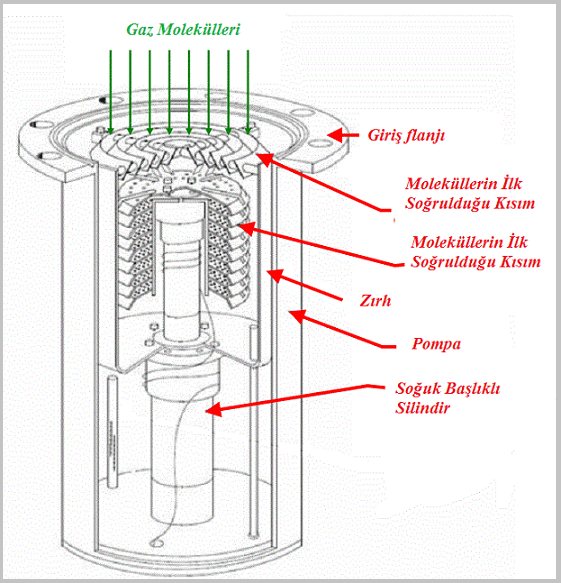 Gaz Molekülleri

Giriş flanjı

Moleküllerin İlk Soğrulduğu Kısım

Moleküllerin İlk Soğrulduğu Kısım

Zırh

Pompa

Soğuk Başlıklı Silindir