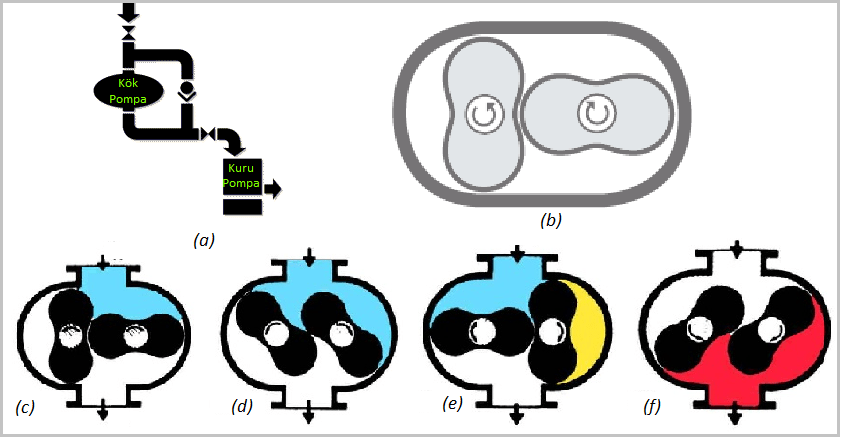 Kök Pompa

Kuru Pompa

(a)

(b)

(c)

(d)

(e)

(f)