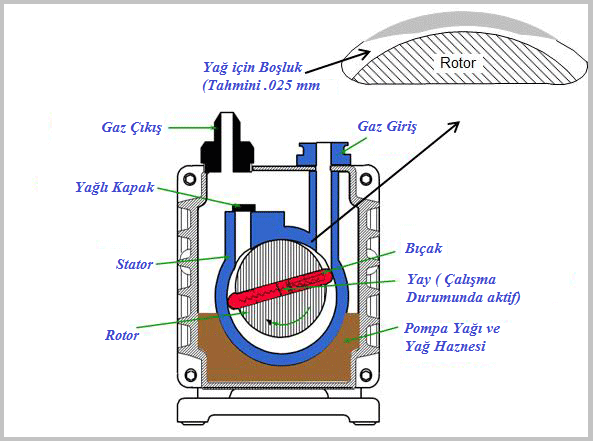 Yağ için Boşluk
(Tahmini .025 mm

Rotor

Gaz Çıkış

Gaz Giriş

Yağlı Kapak

Stator

Bıçak

Yay ( Çalışma Durumunda aktif)

Rotor

Pompa Yağı ve Yağ Haznesi